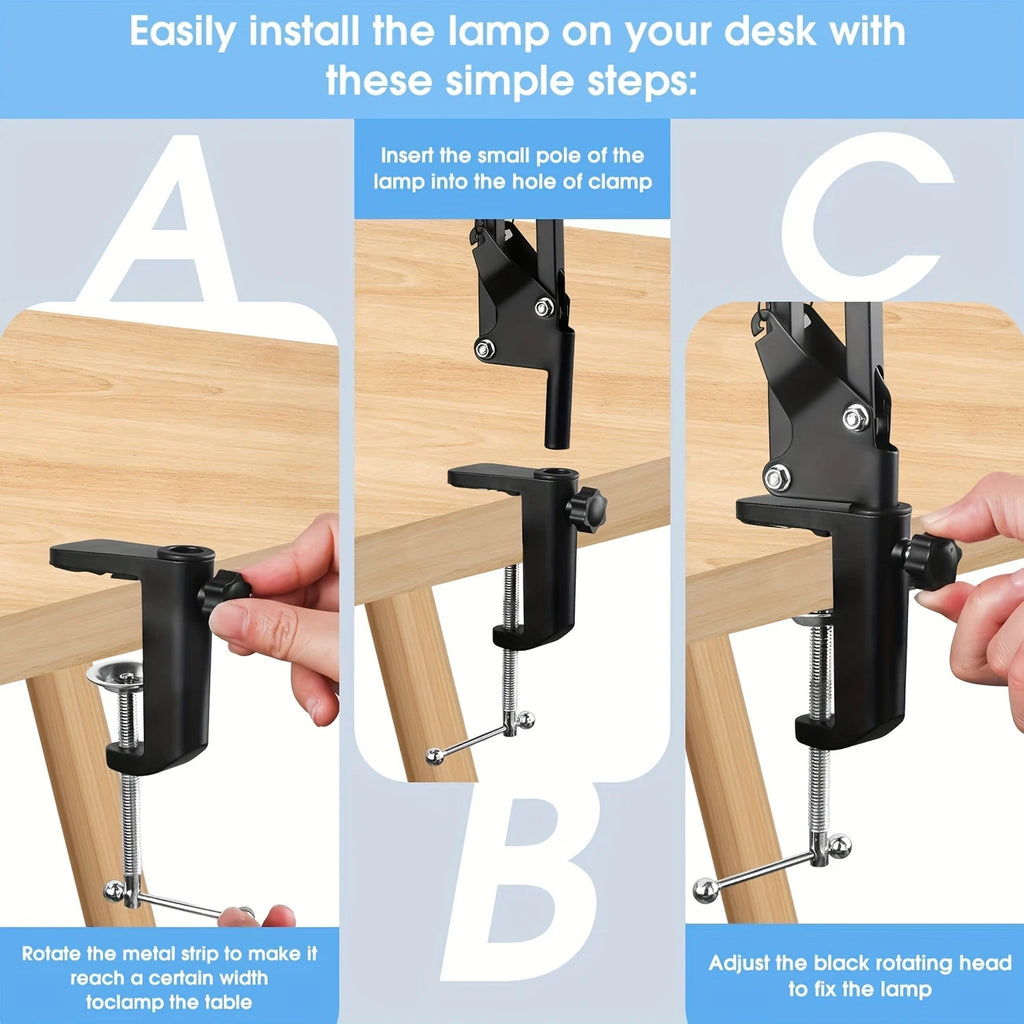 Easily install the lamp on your desk with these simple steps:

A

Rotate the metal strip to make it reach a certain width toclamp the table

Insert the small pole of the lamp into the hole of clamp

B

C

Adjust the black rotating head to fix the lamp