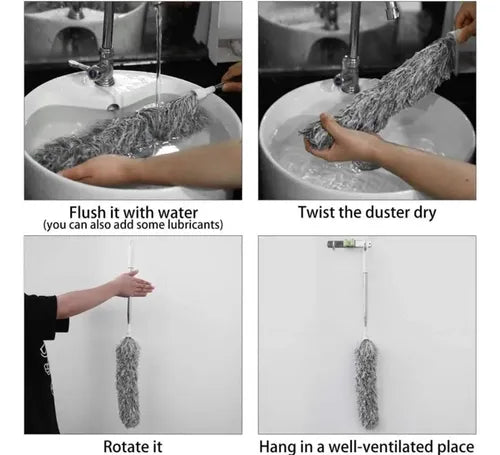 Flush it with water
(you can also add some lubricants)

Twist the duster dry

Rotate it

Hang in a well-ventilated place